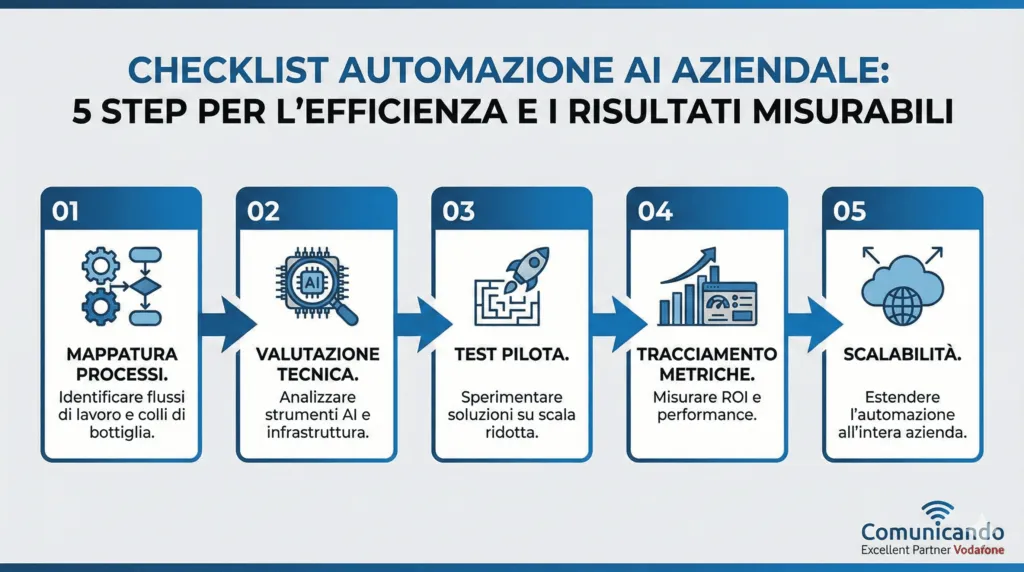 CHECKLIST AUTOMAZIONE AI AZIENDALE:
5 STEP PER L'EFFICIENZA E I RISULTATI MISURABILI

01

MAPPATURA PROCESSI.

Identificare flussi di lavoro e colli di bottiglia.

02

AI

VALUTAZIONE TECNICA.

Analizzare strumenti AI e infrastruttura.

03

TEST PILOTA.

Sperimentare soluzioni su scala ridotta.

04

TRACCIAMENTO METRICHE.

Misurare ROI e performance.

05

SCALABILITÀ.

Estendere l'automazione all'intera azienda.

Comunicando
Excellent Partner Vodafone